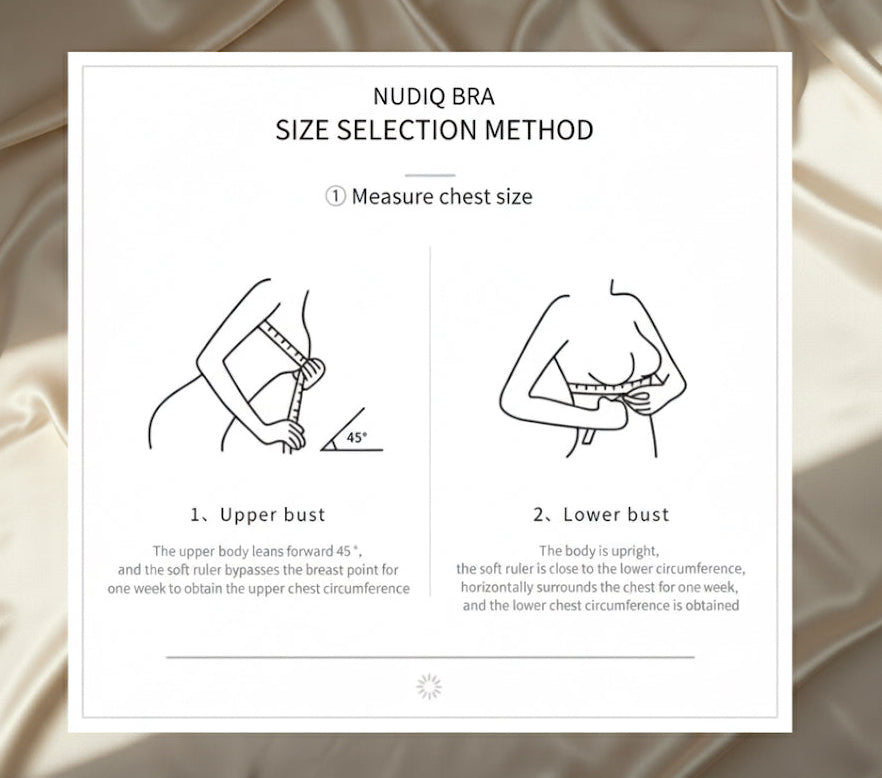 NUDIQ BRA
SIZE SELECTION METHOD

① Measure chest size

45°

1、Upper bust

The upper body leans forward 45 °, and the soft ruler bypasses the breast point for one week to obtain the upper chest circumference

2、Lower bust

The body is upright, the soft ruler is close to the lower circumference, horizontally surrounds the chest for one week, and the lower chest circumference is obtained